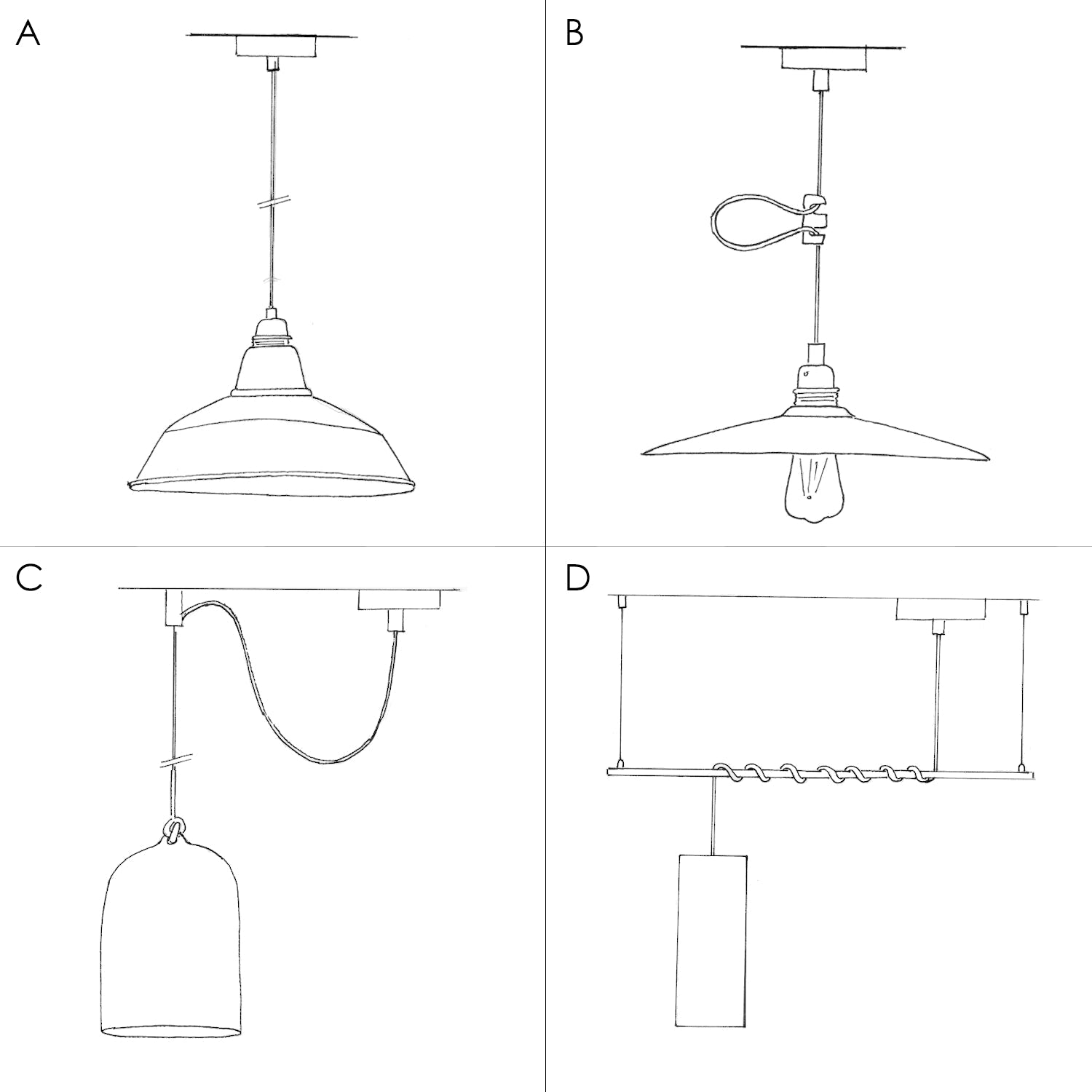 A

B

C

D