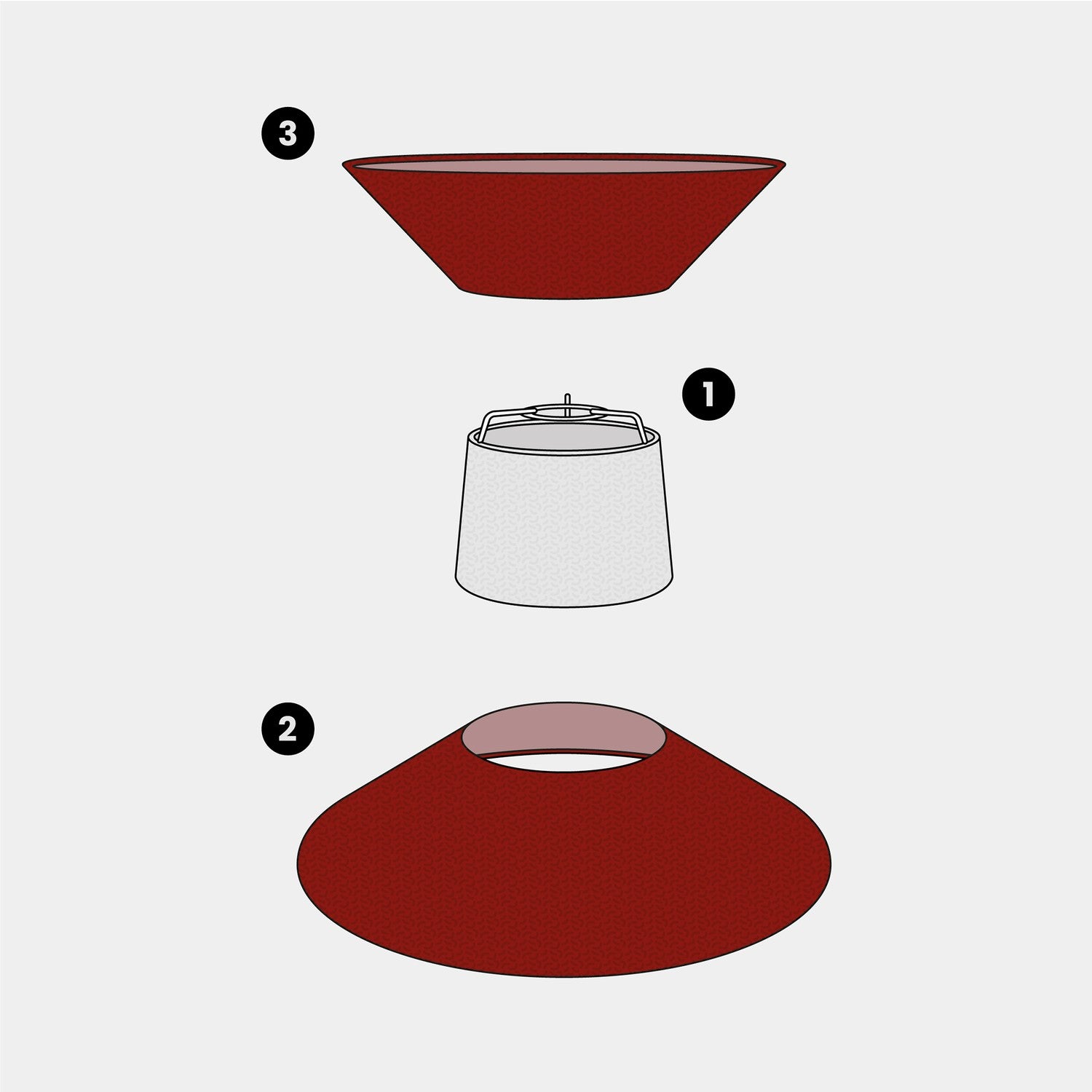 3

1

2